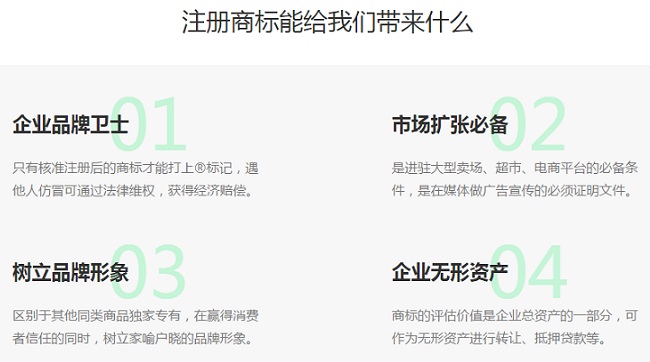 注册商标能给我们带来什么

01
企业品牌卫士

只有核准注册后的商标才能打上®标记，遇他人仿冒可通过法律维权，获得经济赔偿。

02
市场扩张必备

是进驻大型卖场、超市、电商平台的必备条件，是在媒体做广告宣传的必须证明文件。

03
树立品牌形象

区别于其他同类商品独家专有，在赢得消费者信任的同时，树立家喻户晓的品牌形象。

04
企业无形资产

商标的评估价值是企业总资产的一部分，可作为无形资产进行转让、抵押贷款等。